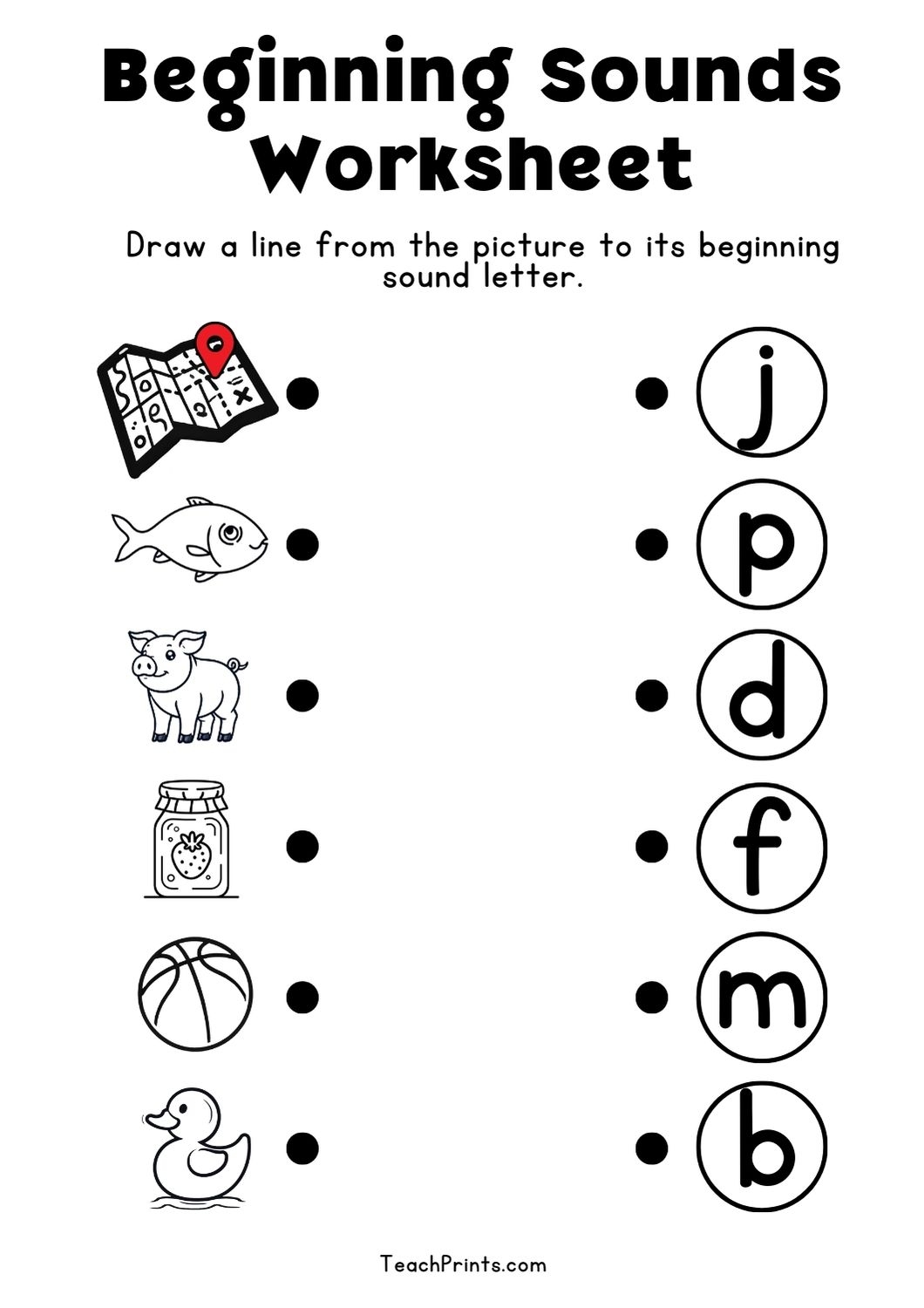 Beginning Sounds Worksheet

Draw a line from the picture to its beginning sound letter.

j

p

d

f

m

b

TeachPrints.com