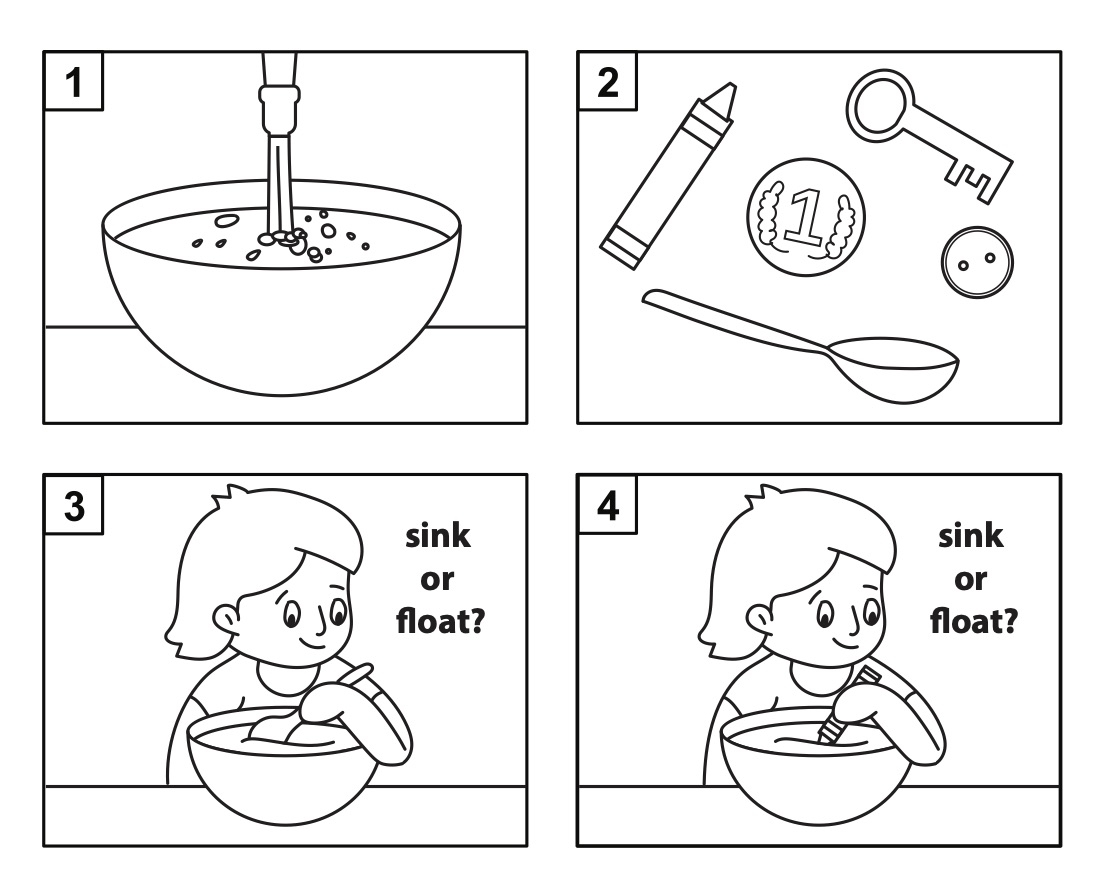 1

2

1

3

sink or float?

4

sink or float?