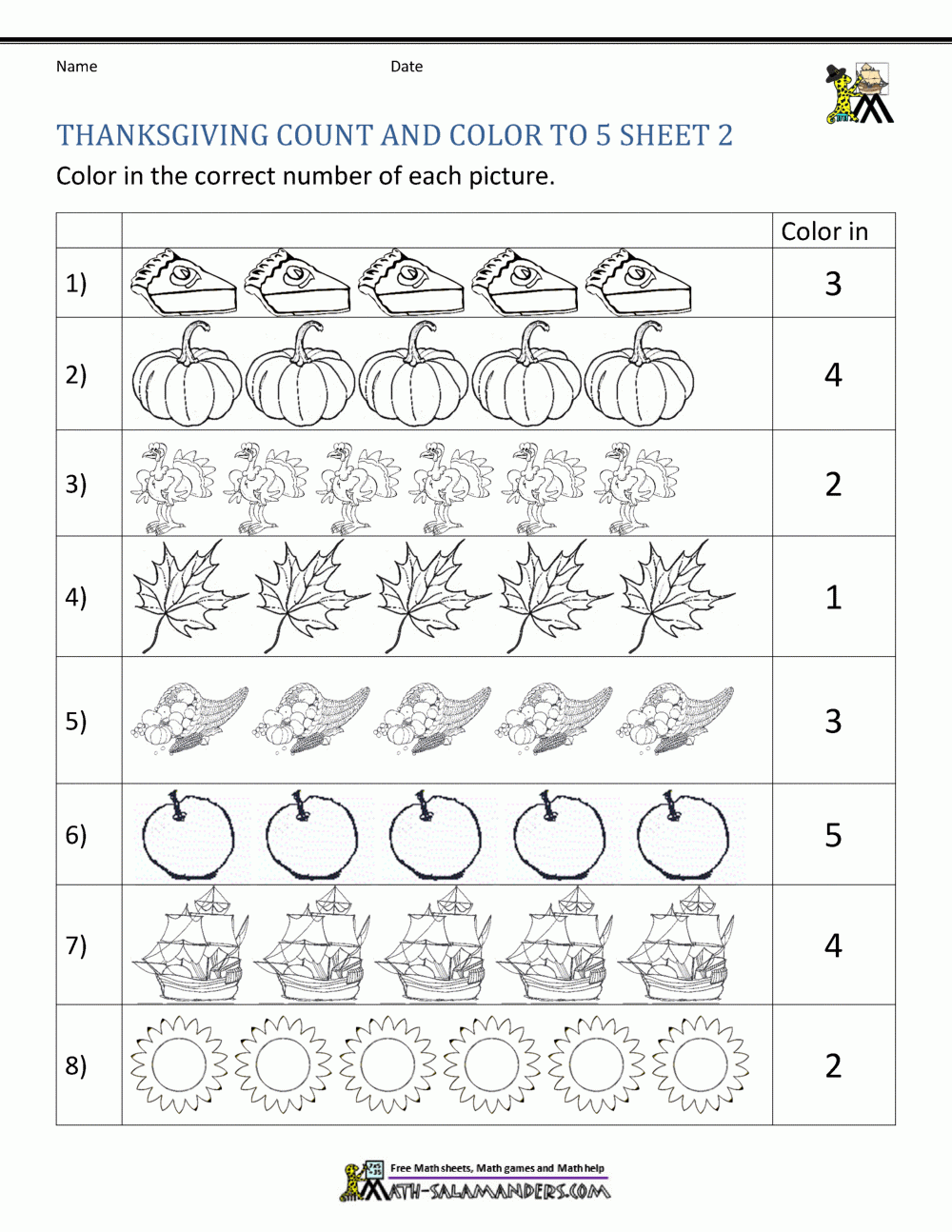 Name Date

THANKSGIVING COUNT AND COLOR TO 5 SHEET 2

Color in the correct number of each picture.

| | | Color in |
|---|---|---|
| 1) | | 3 |
| 2) | | 4 |
| 3) | | 2 |
| 4) | | 1 |
| 5) | | 3 |
| 6) | | 5 |
| 7) | | 4 |
| 8) | | 2 |

Free Math sheets, Math games and Math help
MATH-SALAMANDERS.COM