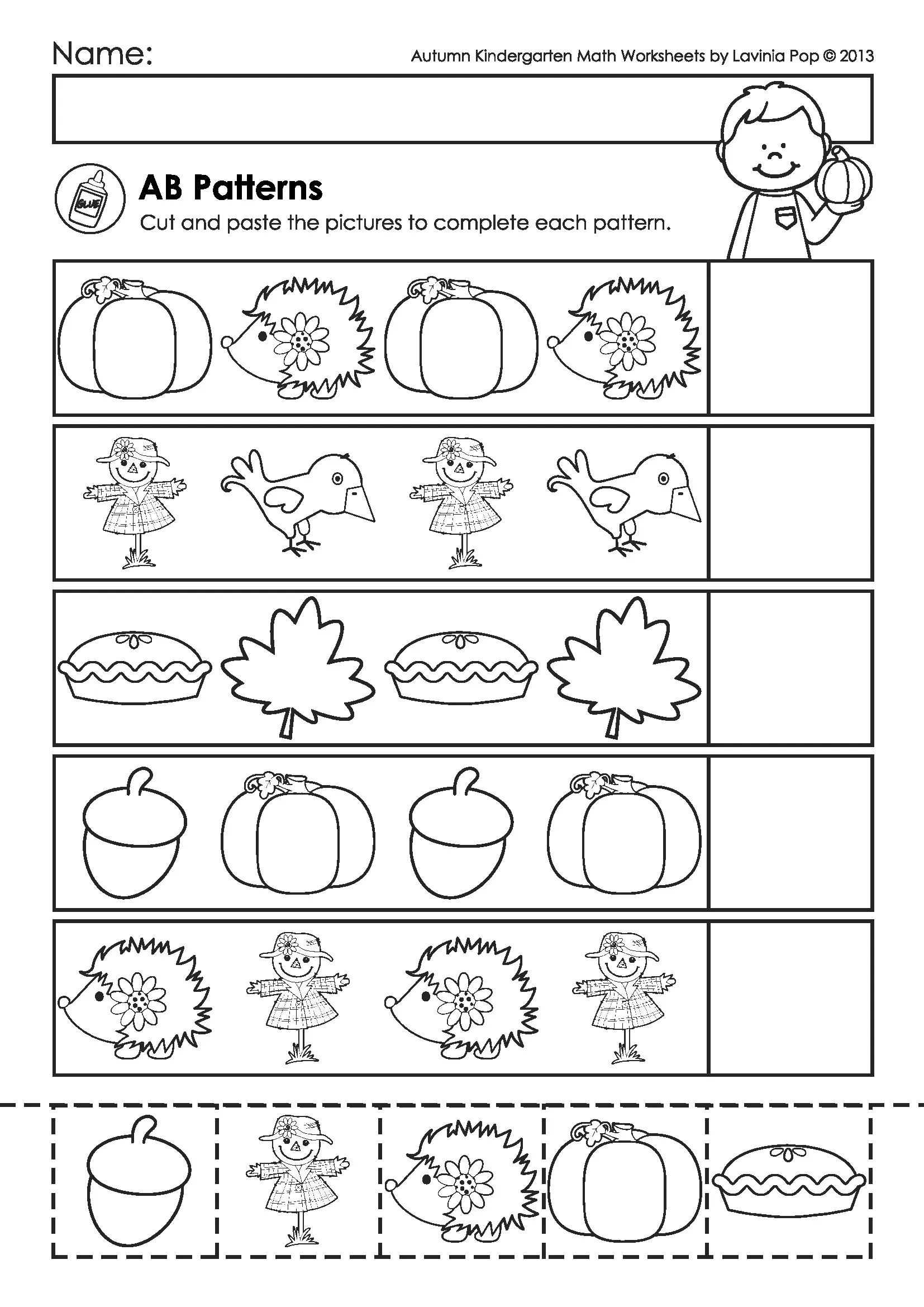 Name:

Autumn Kindergarten Math Worksheets by Lavinia Pop © 2013

GLUE

AB Patterns

Cut and paste the pictures to complete each pattern.