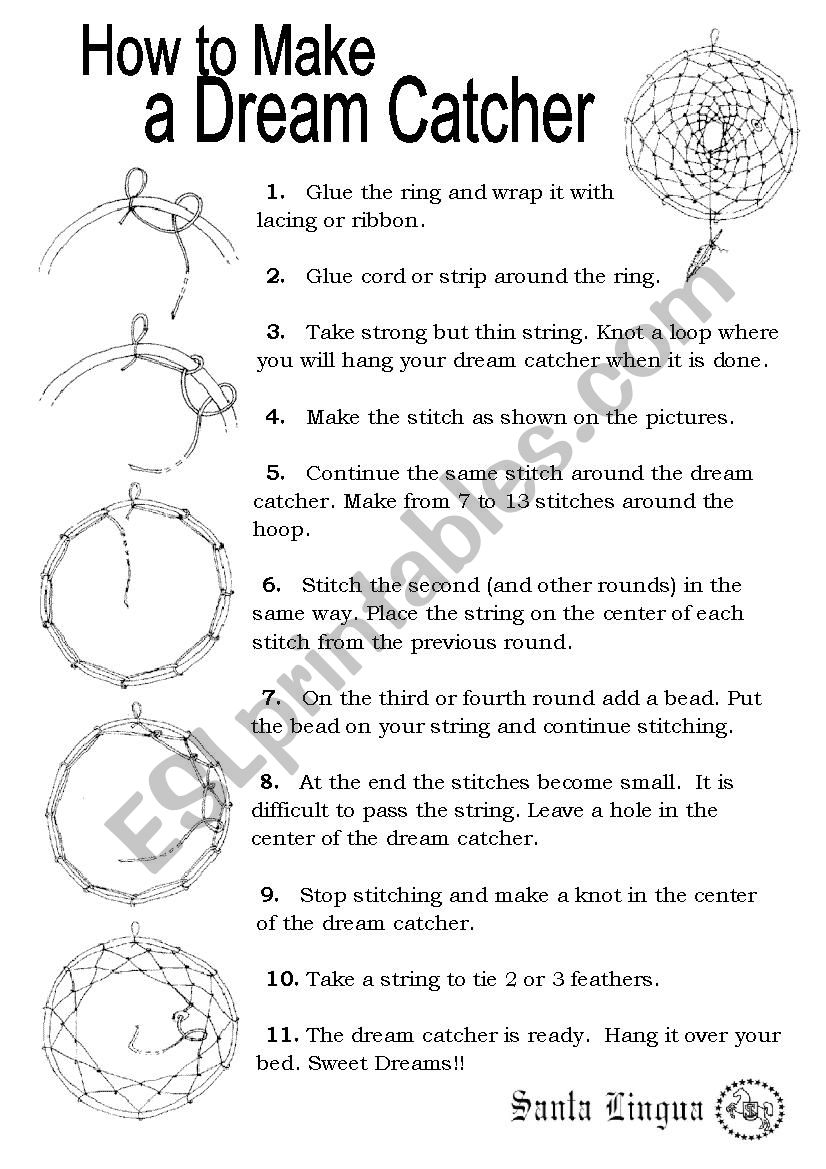 How to Make a Dream Catcher

1. Glue the ring and wrap it with lacing or ribbon.

2. Glue cord or strip around the ring.

3. Take strong but thin string. Knot a loop where you will hang your dream catcher when it is done.

4. Make the stitch as shown on the pictures.

5. Continue the same stitch around the dream catcher. Make from 7 to 13 stitches around the hoop.

6. Stitch the second (and other rounds) in the same way. Place the string on the center of each stitch from the previous round.

7. On the third or fourth round add a bead. Put the bead on your string and continue stitching.

8. At the end the stitches become small. It is difficult to pass the string. Leave a hole in the center of the dream catcher.

9. Stop stitching and make a knot in the center of the dream catcher.

10. Take a string to tie 2 or 3 feathers.

11. The dream catcher is ready. Hang it over your bed. Sweet Dreams!!

ESLprintables.com

Santa Lingua