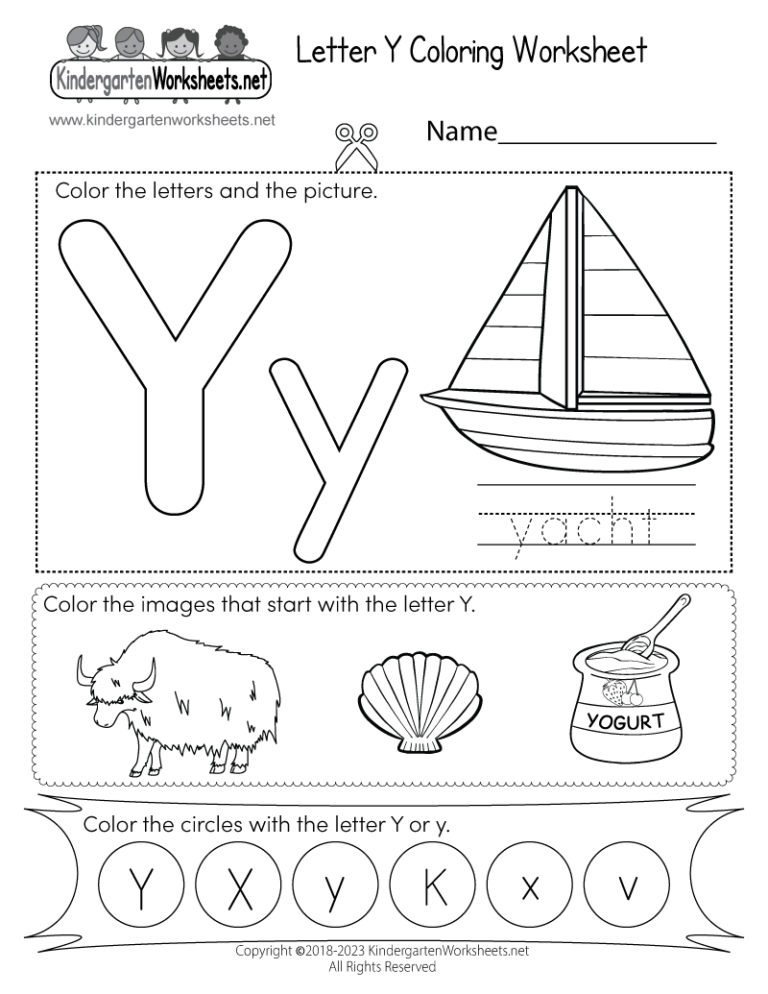 KindergartenWorksheets.net

www.kindergartenworksheets.net

Letter Y Coloring Worksheet

Name_______________

Color the letters and the picture.

Y y

yacht

Color the images that start with the letter Y.

YOGURT

Color the circles with the letter Y or y.

Y X y K x v

Copyright ©2018-2023 KindergartenWorksheets.net
All Rights Reserved