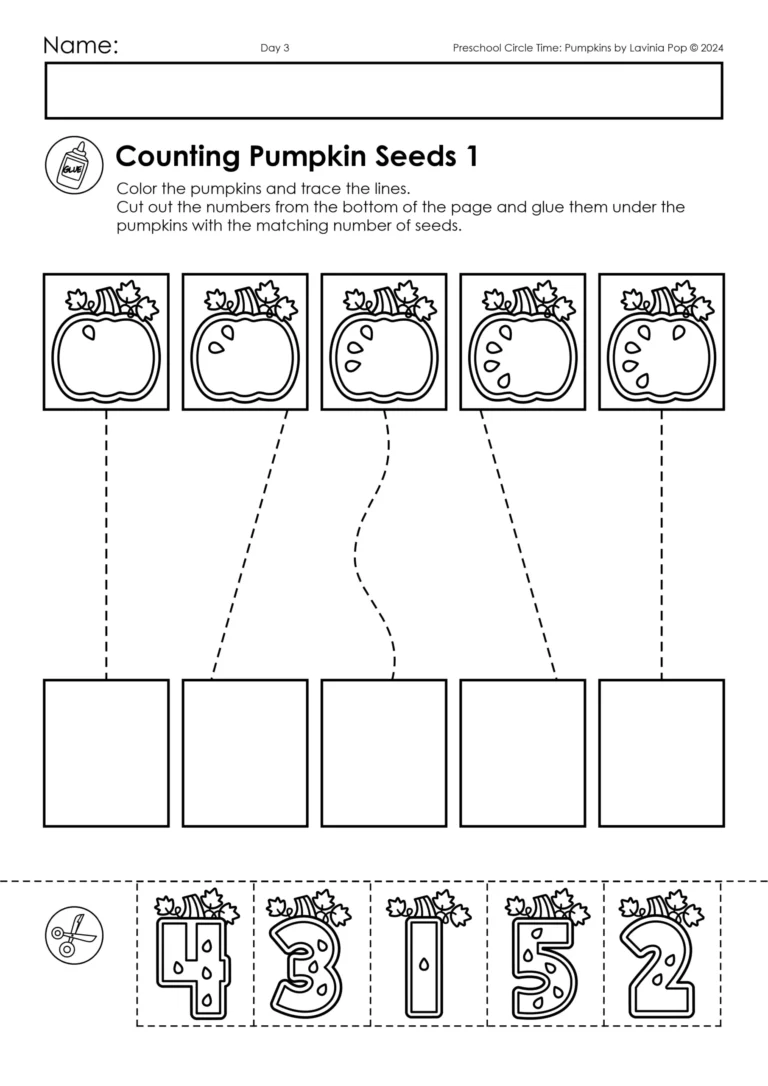 Name:

Day 3

Preschool Circle Time: Pumpkins by Lavinia Pop © 2024

GLUE

Counting Pumpkin Seeds 1

Color the pumpkins and trace the lines.
Cut out the numbers from the bottom of the page and glue them under the pumpkins with the matching number of seeds.

4 3 1 5 2