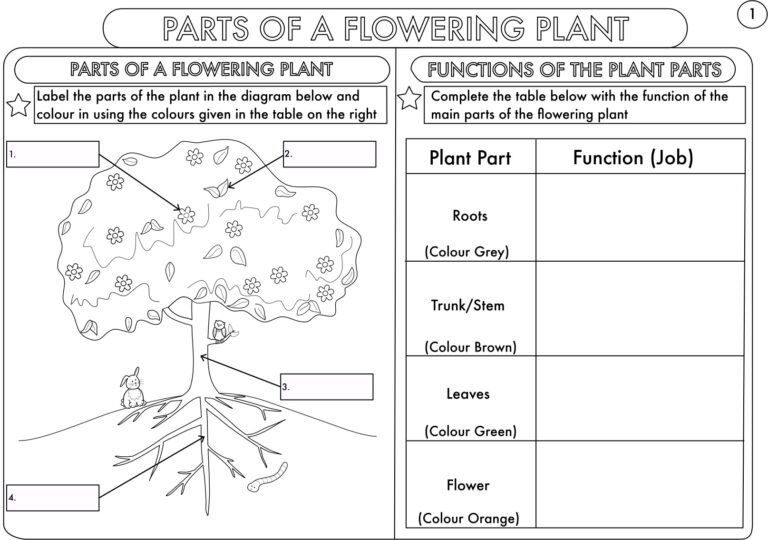 PARTS OF A FLOWERING PLANT

1

PARTS OF A FLOWERING PLANT

Label the parts of the plant in the diagram below and colour in using the colours given in the table on the right

1.

2.

3.

4.

FUNCTIONS OF THE PLANT PARTS

Complete the table below with the function of the main parts of the flowering plant

| Plant Part | Function (Job) |
|---|---|
| Roots (Colour Grey) | |
| Trunk/Stem (Colour Brown) | |
| Leaves (Colour Green) | |
| Flower (Colour Orange) | |